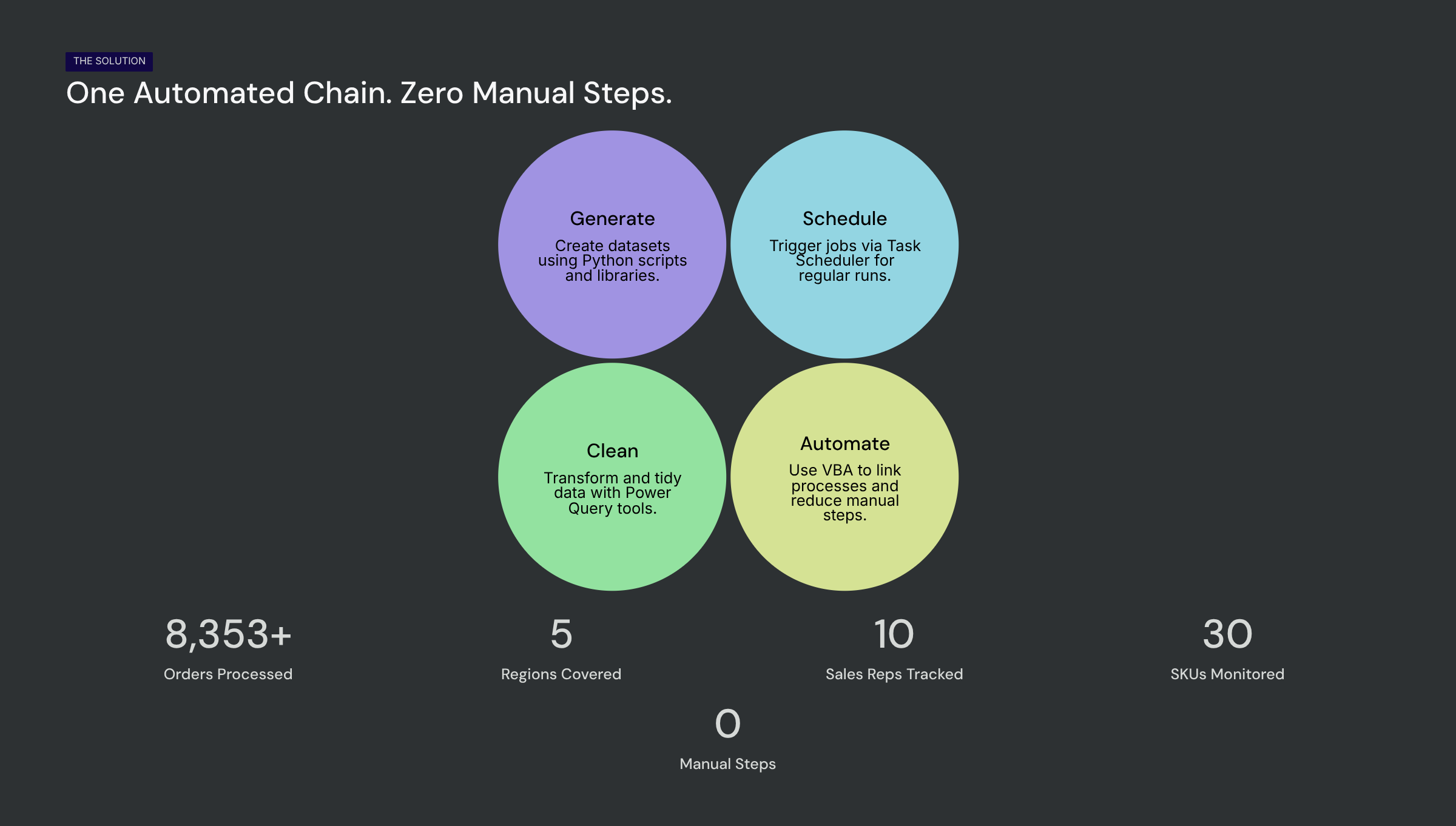 THE SOLUTION

One Automated Chain. Zero Manual Steps.

Generate

Create datasets using Python scripts and libraries.

Schedule

Trigger jobs via Task Scheduler for regular runs.

Clean

Transform and tidy data with Power Query tools.

Automate

Use VBA to link processes and reduce manual steps.

8,353+

Orders Processed

5

Regions Covered

10

Sales Reps Tracked

30

SKUs Monitored

0

Manual Steps